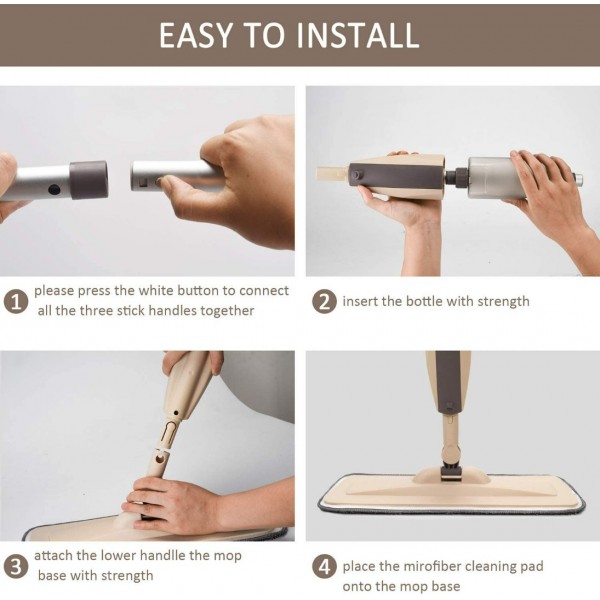 EASY TO INSTALL

1 please press the white button to connect all the three stick handles together

2 insert the bottle with strength

3 attach the lower handlle the mop base with strength

4 place the mirofiber cleaning pad onto the mop base