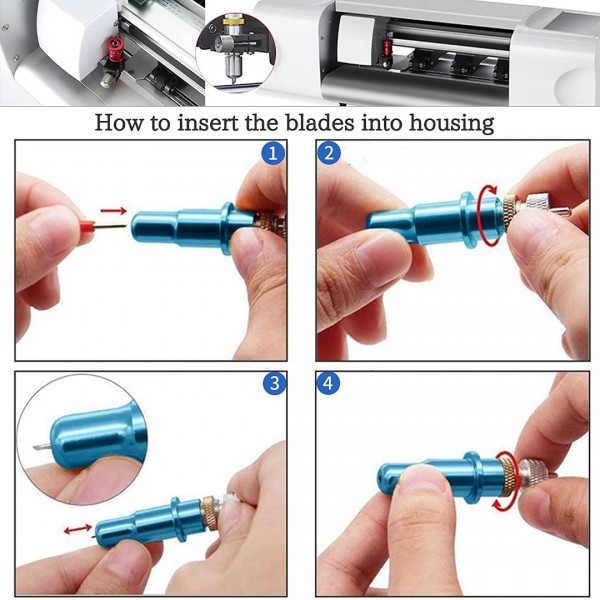 How to insert the blades into housing

1

2

3

4